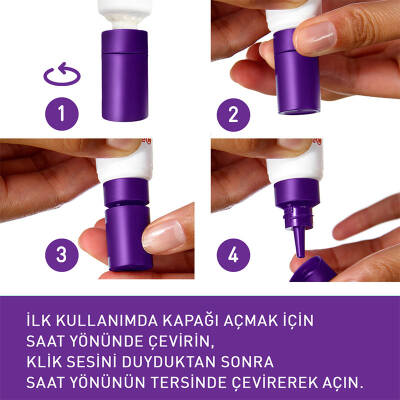 1

2

3

4

İLK KULLANIMDA KAPAĞI AÇMAK İÇİN SAAT YÖNÜNDE ÇEVİRİN, KLİK SESİNİ DUYDUKTAN SONRA SAAT YÖNÜNÜN TERSİNDE ÇEVİREREK AÇIN.